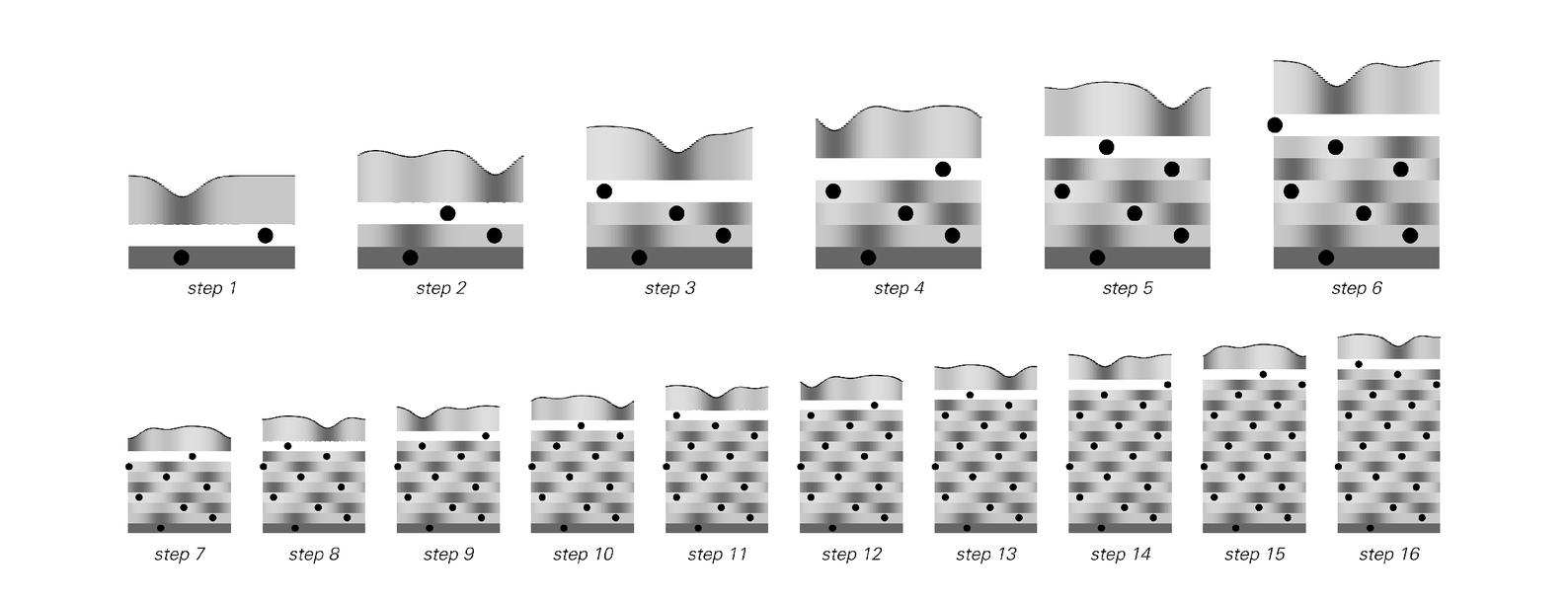 step 1 step 2 step 3 step 4 step 5 step 6

step 7 step 8 step 9 step 10 step 11 step 12 step 13 step 14 step 15 step 16